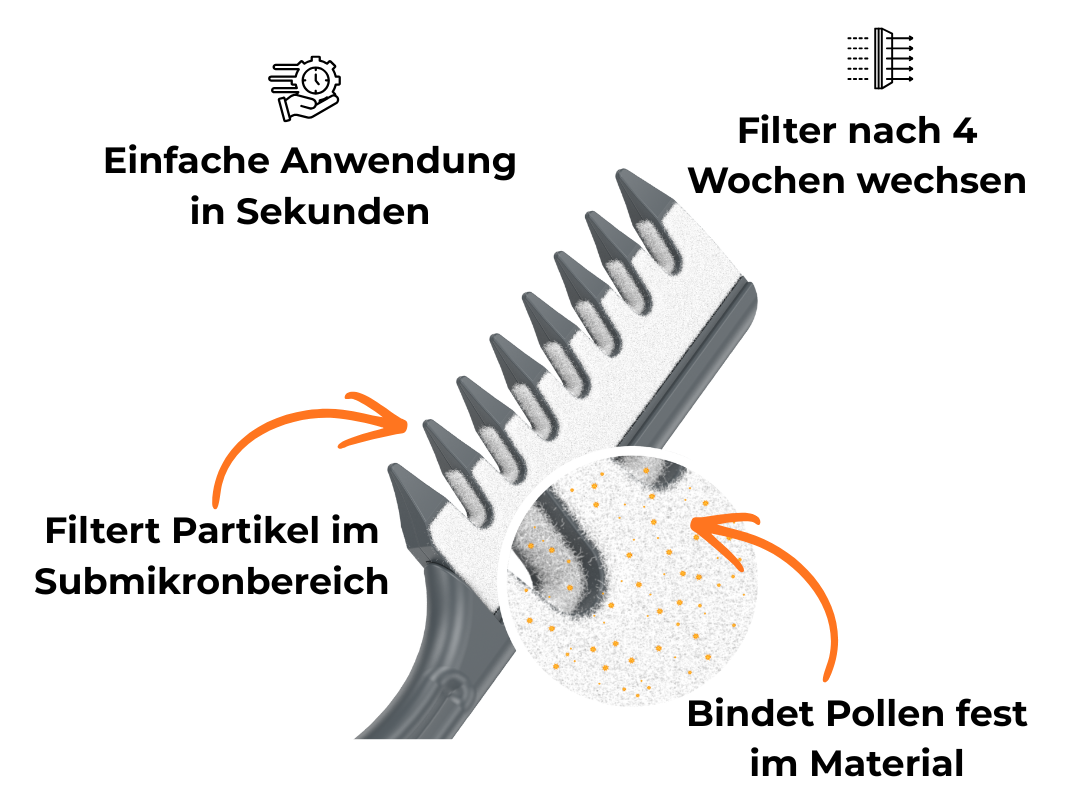 Einfache Anwendung in Sekunden

Filter nach 4 Wochen wechsen

Filtert Partikel im Submikronbereich

Bindet Pollen fest im Material