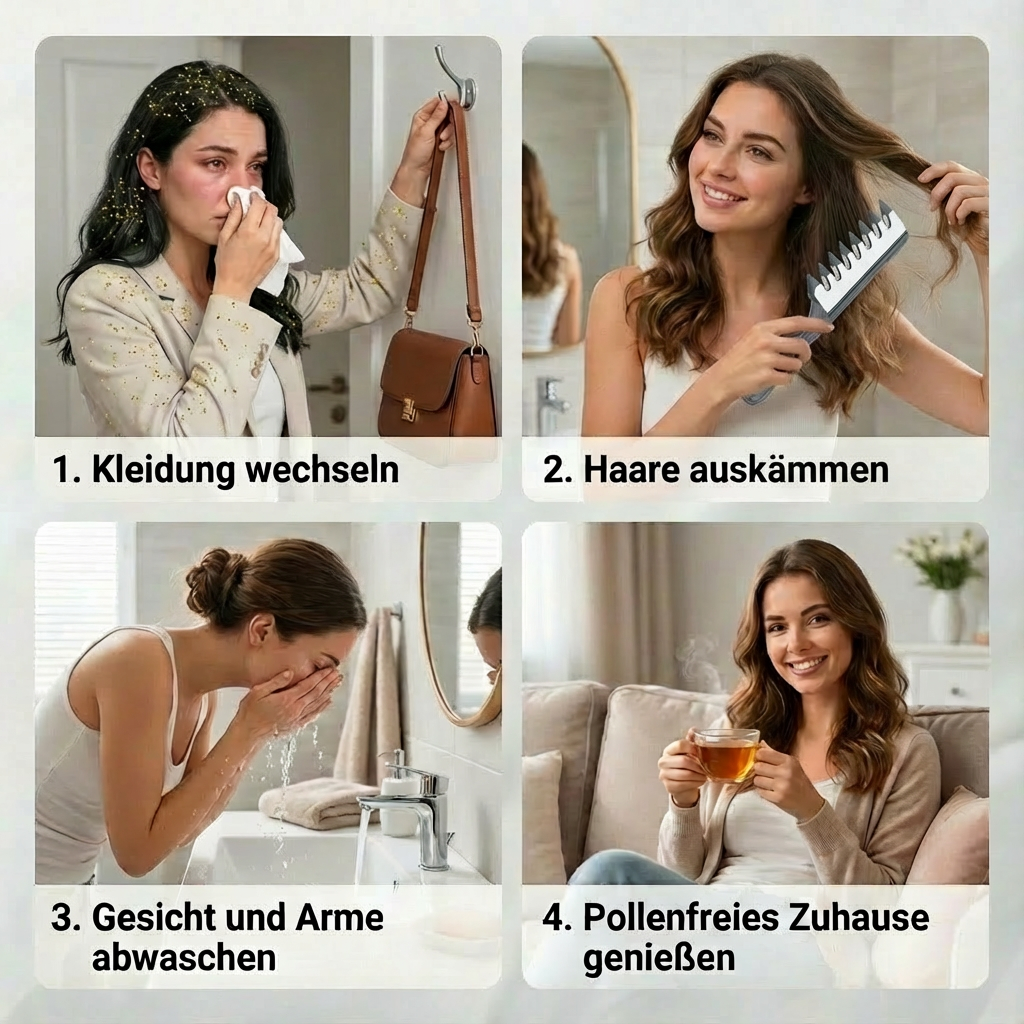 1. Kleidung wechseln

2. Haare auskämmen

3. Gesicht und Arme abwaschen

4. Pollenfreies Zuhause genießen