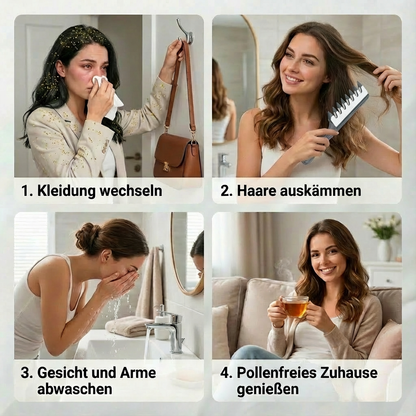 1. Kleidung wechseln

2. Haare auskämmen

3. Gesicht und Arme abwaschen

4. Pollenfreies Zuhause genießen