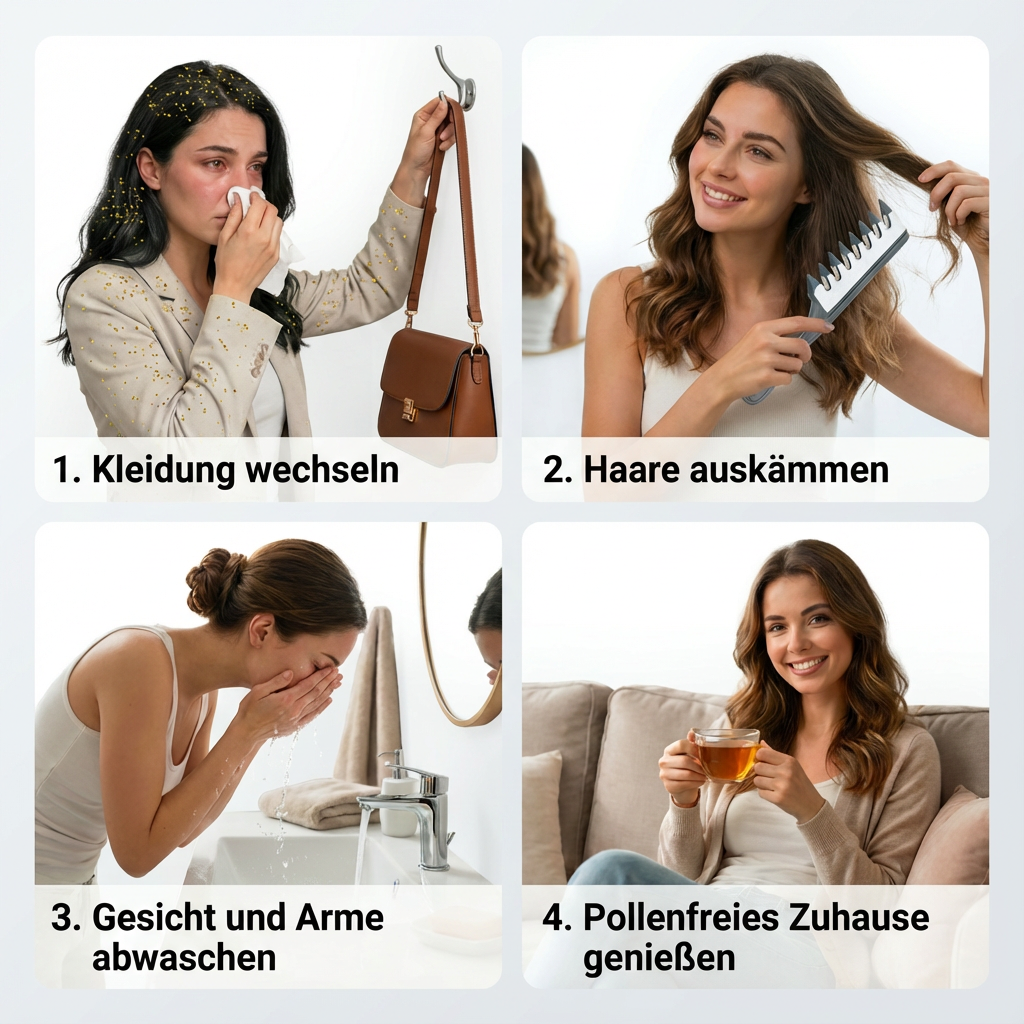 1. Kleidung wechseln

2. Haare auskämmen

3. Gesicht und Arme abwaschen

4. Pollenfreies Zuhause genießen