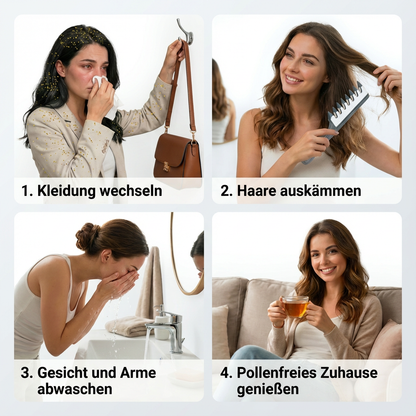 1. Kleidung wechseln

2. Haare auskämmen

3. Gesicht und Arme abwaschen

4. Pollenfreies Zuhause genießen